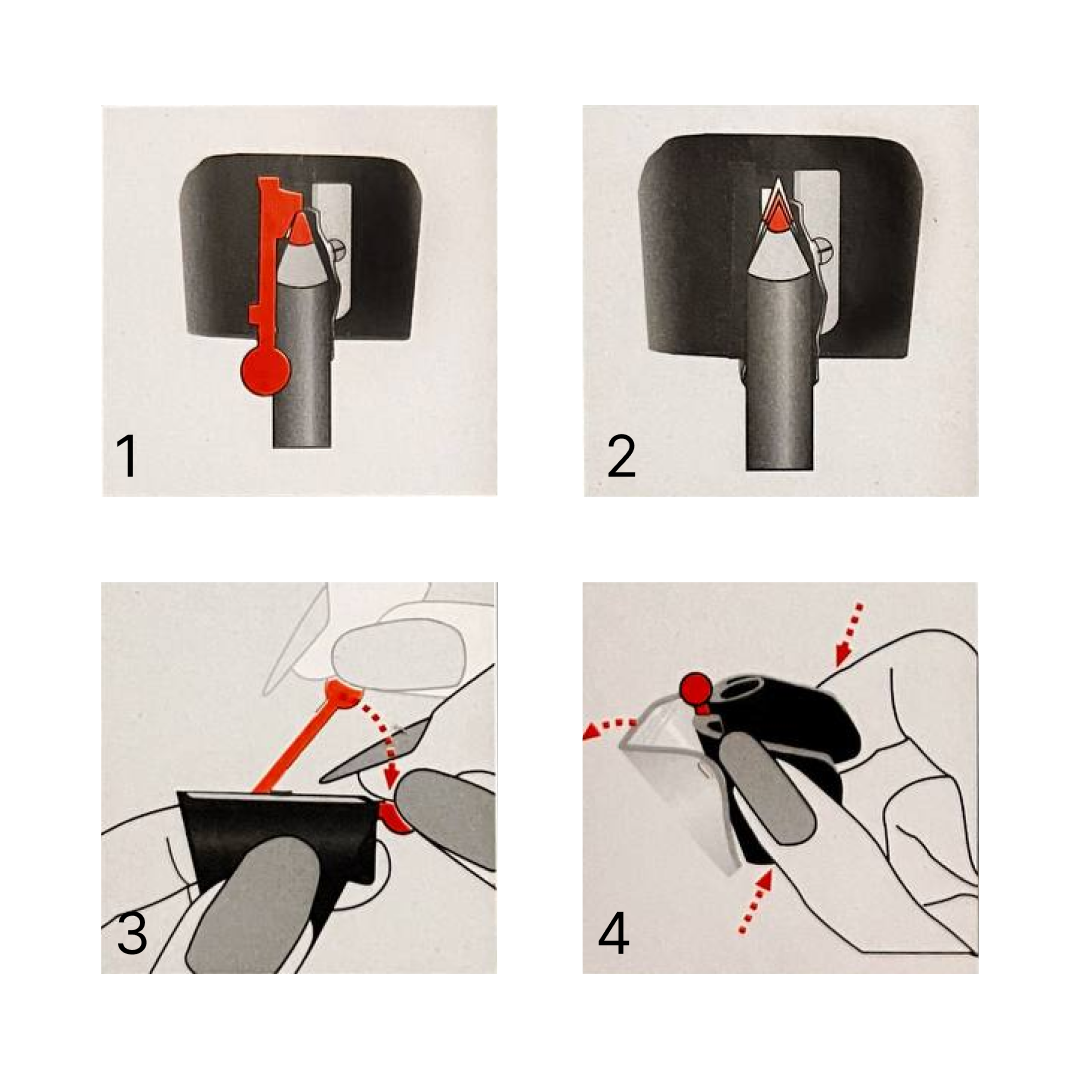 1

2

3

4